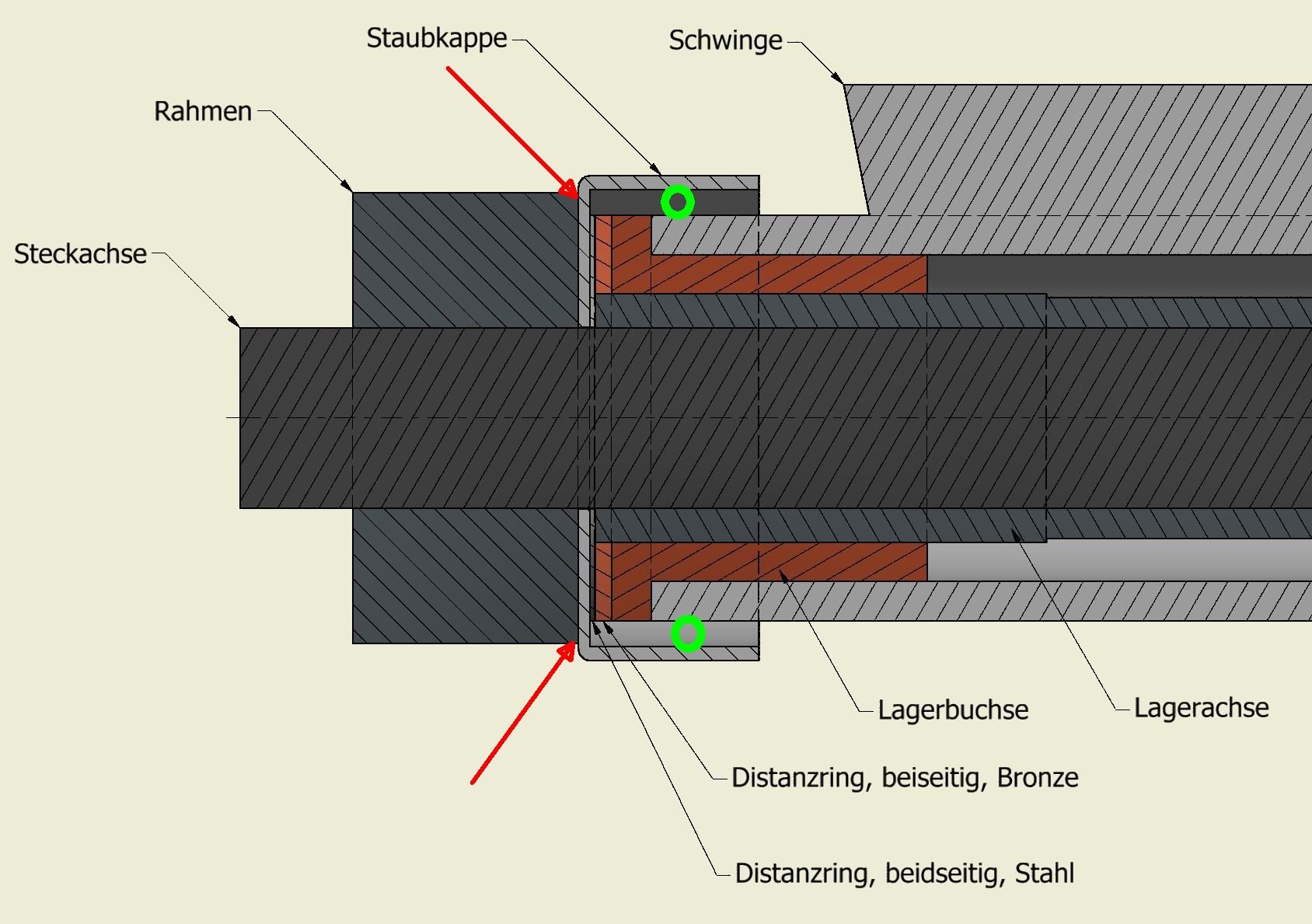 Staubkappe

Schwinge

Rahmen

Steckachse

Lagerbuchse

Lagerachse

Distanzring, beiseitig, Bronze

Distanzring, beidseitig, Stahl