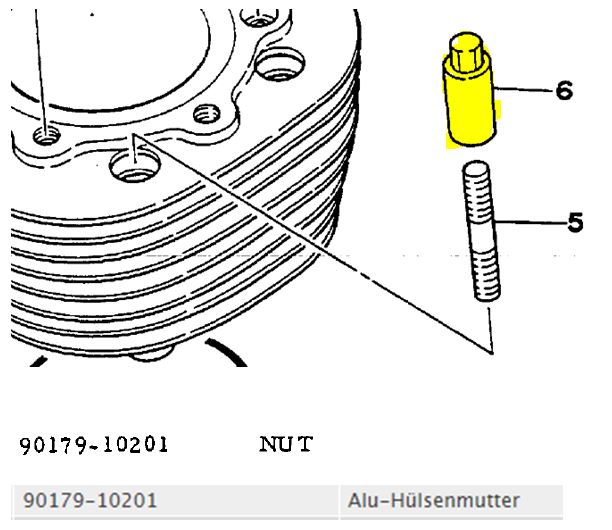 6

5

90179-10201 NUT

| 90179-10201 | Alu-Hülsenmutter |