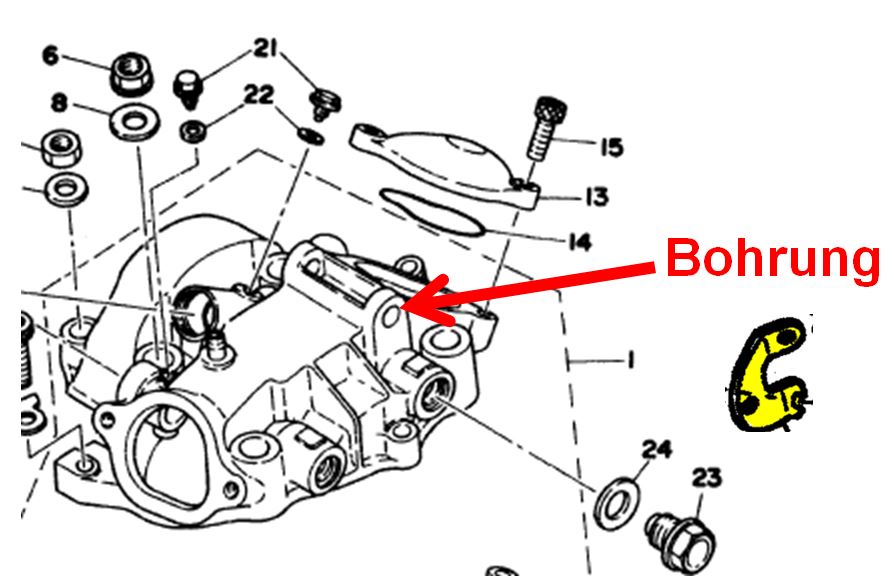 6
21
8
22
15
13
14
Bohrung
1
24
23